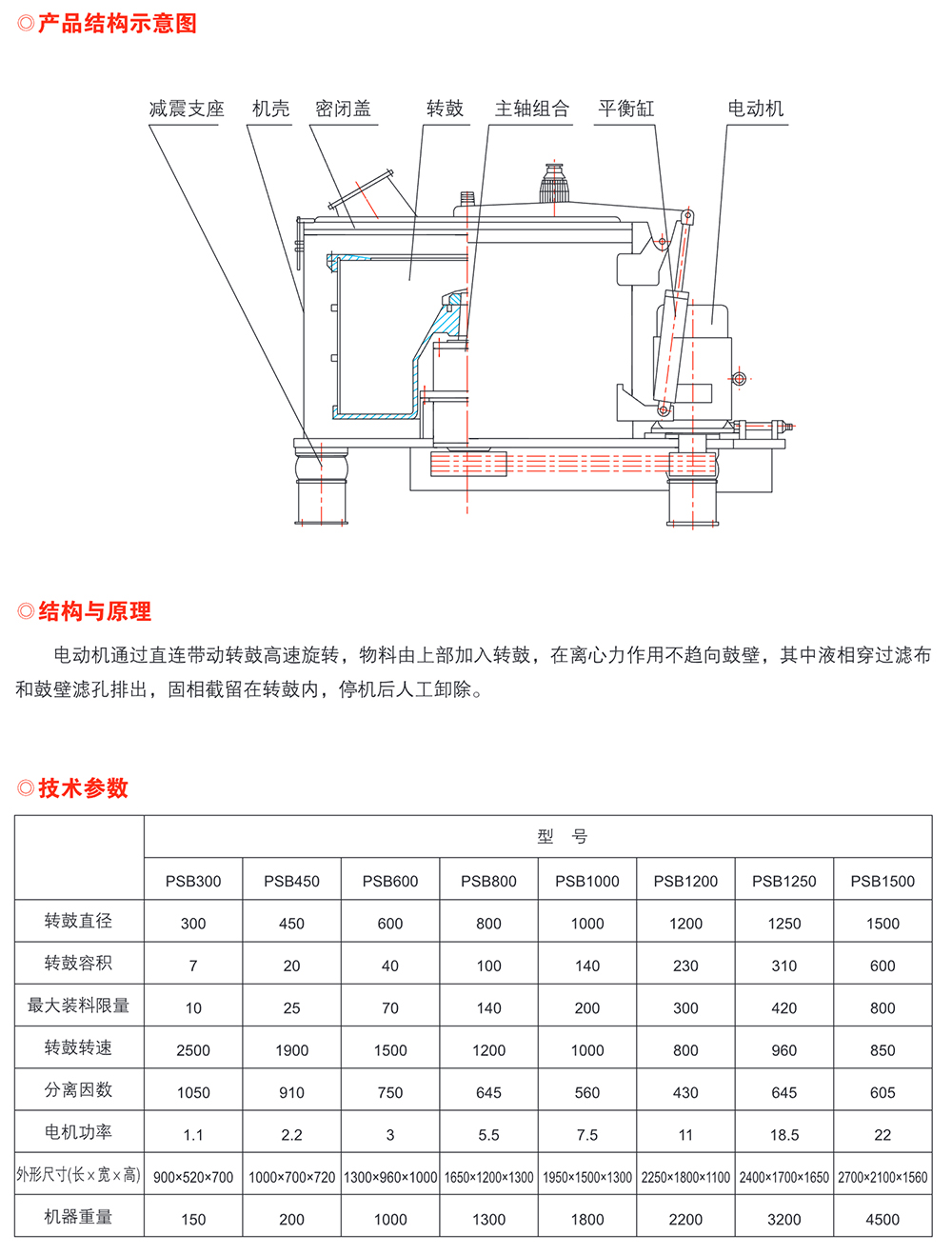 ◎产品结构示意图

减震支座 机壳 密闭盖 转鼓 主轴组合 平衡缸 电动机

◎结构与原理

电动机通过直连带动转鼓高速旋转，物料由上部加入转鼓，在离心力作用不趋向鼓壁，其中液相穿过滤布和鼓壁滤孔排出，固相截留在转鼓内，停机后人工卸除。

◎技术参数

| | 型 号 | | | | | | | |
|---|---|---|---|---|---|---|---|---|
| | PSB300 | PSB450 | PSB600 | PSB800 | PSB1000 | PSB1200 | PSB1250 | PSB1500 |
| 转鼓直径 | 300 | 450 | 600 | 800 | 1000 | 1200 | 1250 | 1500 |
| 转鼓容积 | 7 | 20 | 40 | 100 | 140 | 230 | 310 | 600 |
| 最大装料限量 | 10 | 25 | 70 | 140 | 200 | 300 | 420 | 800 |
| 转鼓转速 | 2500 | 1900 | 1500 | 1200 | 1000 | 800 | 960 | 850 |
| 分离因数 | 1050 | 910 | 750 | 645 | 560 | 430 | 645 | 605 |
| 电机功率 | 1.1 | 2.2 | 3 | 5.5 | 7.5 | 11 | 18.5 | 22 |
| 外形尺寸(长×宽×高) | 900×520×700 | 1000×700×720 | 1300×960×1000 | 1650×1200×1300 | 1950×1500×1300 | 2250×1800×1100 | 2400×1700×1650 | 2700×2100×1560 |
| 机器重量 | 150 | 200 | 1000 | 1300 | 1800 | 2200 | 3200 | 4500 |